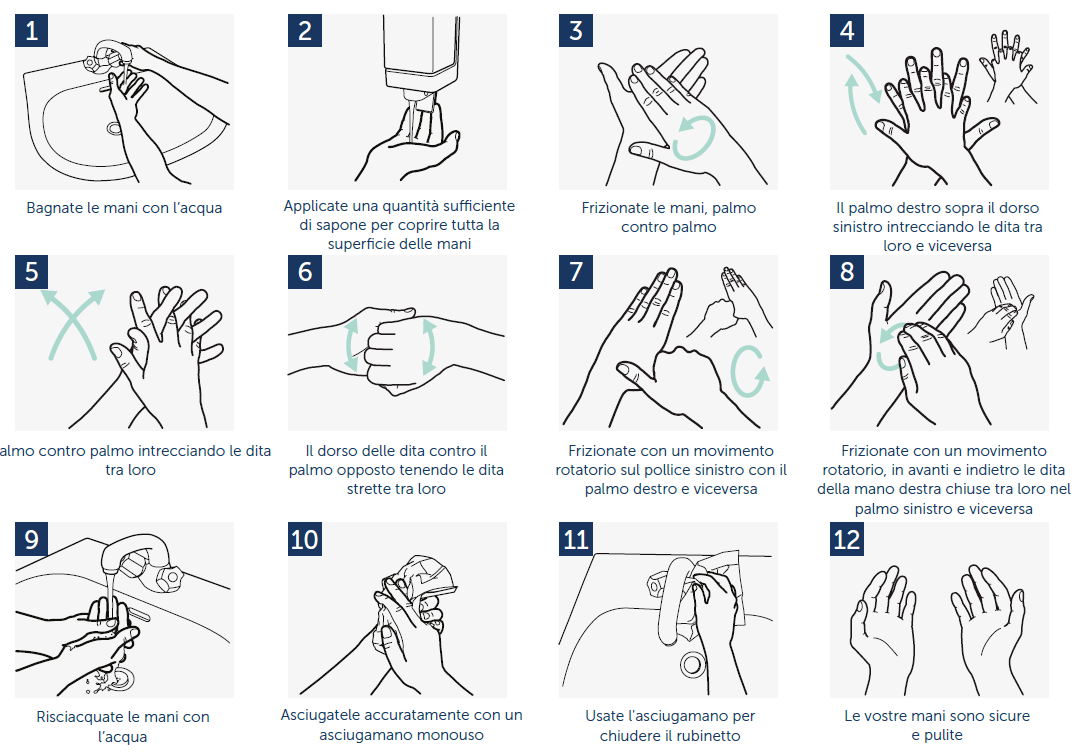 1
Bagnate le mani con l'acqua

2
Applicate una quantità sufficiente di sapone per coprire tutta la superficie delle mani

3
Frizionate le mani, palmo contro palmo

4
Il palmo destro sopra il dorso sinistro intrecciando le dita tra loro e viceversa

5
almo contro palmo intrecciando le dita tra loro

6
Il dorso delle dita contro il palmo opposto tenendo le dita strette tra loro

7
Frizionate con un movimento rotatorio sul pollice sinistro con il palmo destro e viceversa

8
Frizionate con un movimento rotatorio, in avanti e indietro le dita della mano destra chiuse tra loro nel palmo sinistro e viceversa

9
Risciacquate le mani con l'acqua

10
Asciugatele accuratamente con un asciugamano monouso

11
Usate l'asciugamano per chiudere il rubinetto

12
Le vostre mani sono sicure e pulite